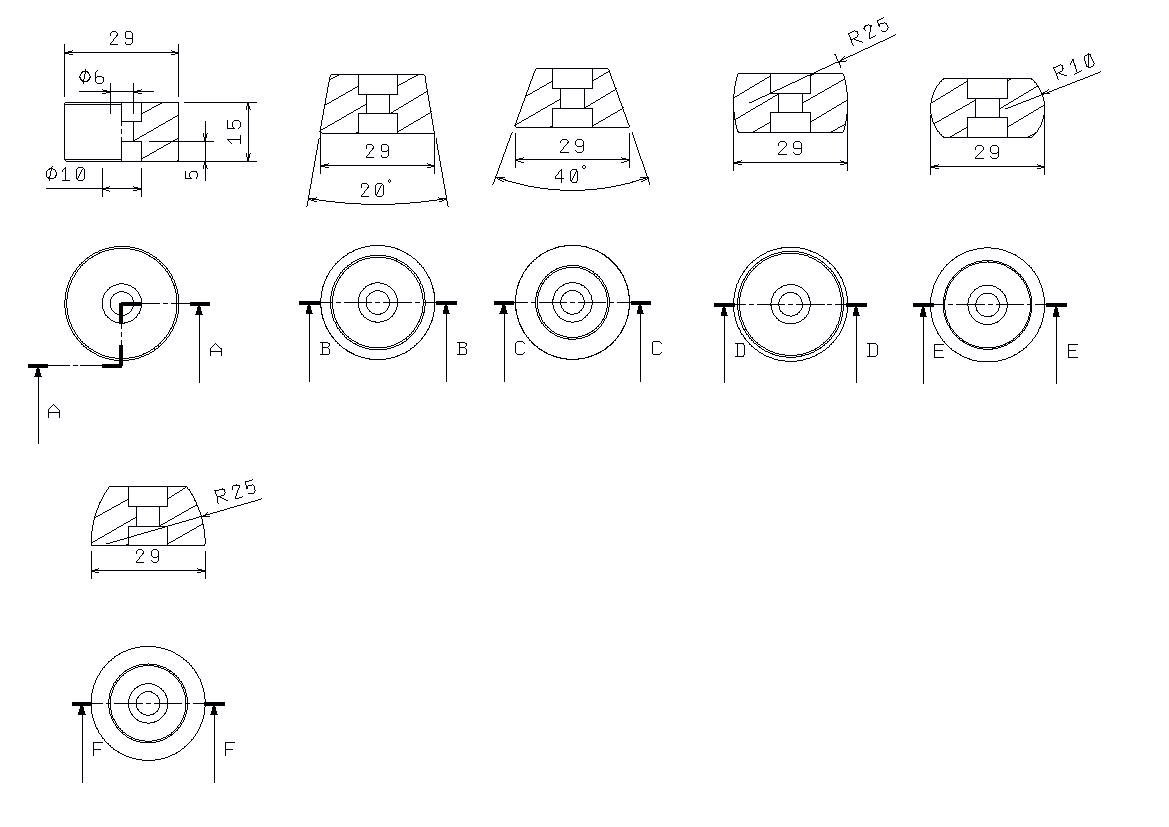 29
Φ6
15
5
Φ10

29
20°

29
40°

R25
29

R10
29

A
A

B B

C C

D D

E E

R25
29

F F